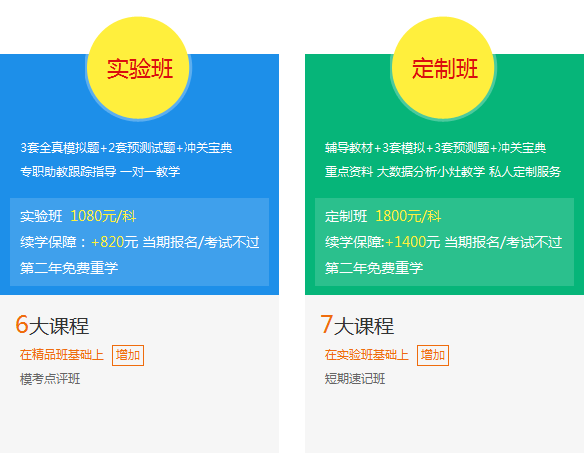 实验班

3套全真模拟题+2套预测试题+冲关宝典
专职助教跟踪指导 一对一教学

实验班 1080元/科
续学保障：+820元 当期报名/考试不过
第二年免费重学

6大课程
在精品班基础上 增加
模考点评班

定制班

辅导教材+3套模拟+3套预测题+冲关宝典
重点资料 大数据分析小灶教学 私人定制服务

定制班 1800元/科
续学保障:+1400元 当期报名/考试不过
第二年免费重学

7大课程
在实验班基础上 增加
短期速记班