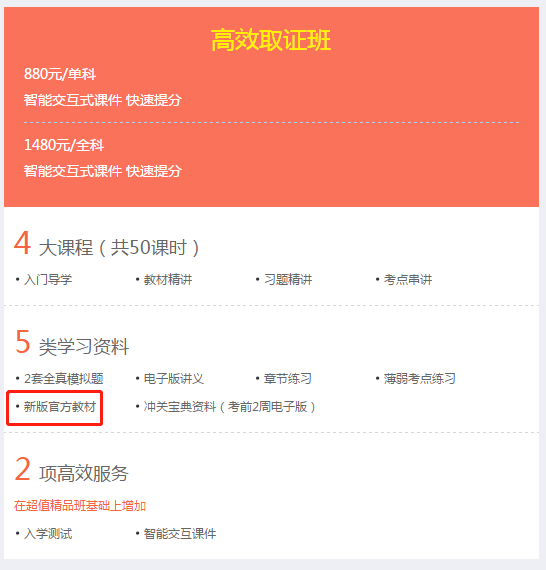 高效取证班

880元/单科

智能交互式课件 快速提分

1480元/全科

智能交互式课件 快速提分

4 大课程（共50课时）

• 入门导学 • 教材精讲 • 习题精讲 • 考点串讲

5 类学习资料

• 2套全真模拟题 • 电子版讲义 • 章节练习 • 薄弱考点练习

• 新版官方教材 • 冲关宝典资料（考前2周电子版）

2 项高效服务

在超值精品班基础上增加

• 入学测试 • 智能交互课件